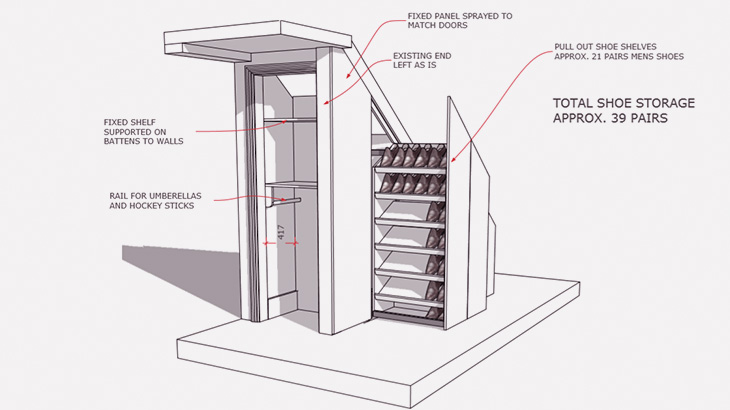 FIXED PANEL SPRAYED TO MATCH DOORS

EXISTING END LEFT AS IS

PULL OUT SHOE SHELVES APPROX. 21 PAIRS MENS SHOES

TOTAL SHOE STORAGE APPROX. 39 PAIRS

FIXED SHELF SUPPORTED ON BATTENS TO WALLS

RAIL FOR UMBERELLAS AND HOCKEY STICKS

417